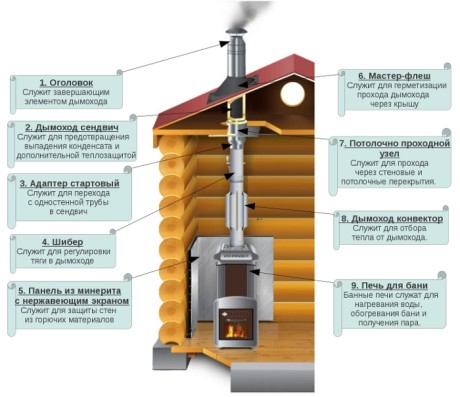 1. Оголовок
Служит завершающим элементом дымохода

2. Дымоход сендвич
Служит для предотвращения выпадения конденсата и дополнительной теплозащитой

3. Адаптер стартовый
Служит для перехода с одностенной трубы в сендвич

4. Шибер
Служит для регулировки тяги в дымоходе

5. Панель из минерита с нержавеющим экраном
Служит для защиты стен из горючих материалов

6. Мастер-флеш
Служит для герметизации прохода дымохода через крышу

7. Потолочно проходной узел
Служит для прохода через стеновые и потолочные перекрытия.

8. Дымоход конвектор
Служит для отбора тепла от дымохода.

9. Печь для бани
Банные печи служат для нагревания воды, обогревания бани и получения пара.