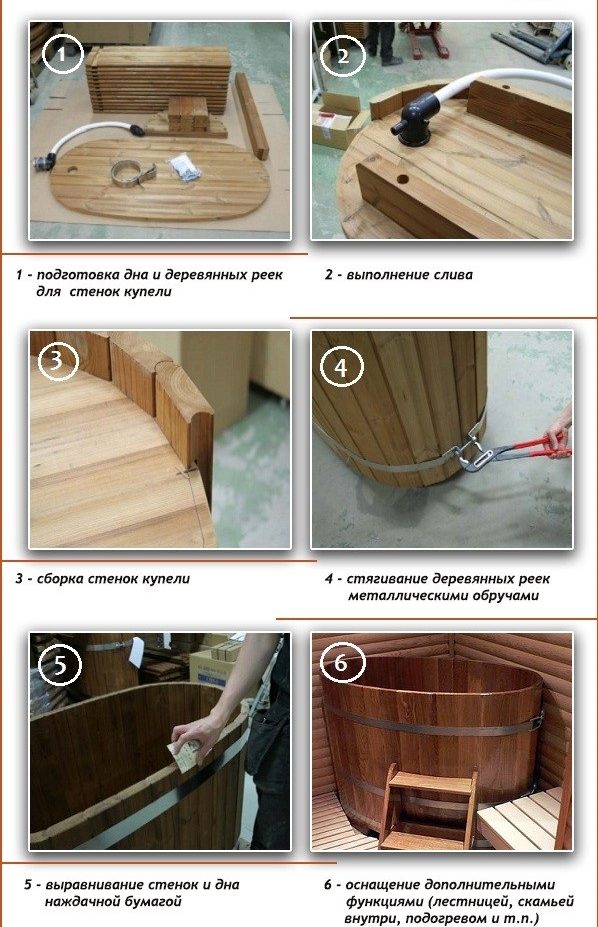 1

2

1 - подготовка дна и деревянных реек для стенок купели

2 - выполнение слива

3

4

3 - сборка стенок купели

4 - стягивание деревянных реек металлическими обручами

5

6

5 - выравнивание стенок и дна наждачной бумагой

6 - оснащение дополнительными функциями (лестницей, скамьей внутри, подогревом и т.п.)