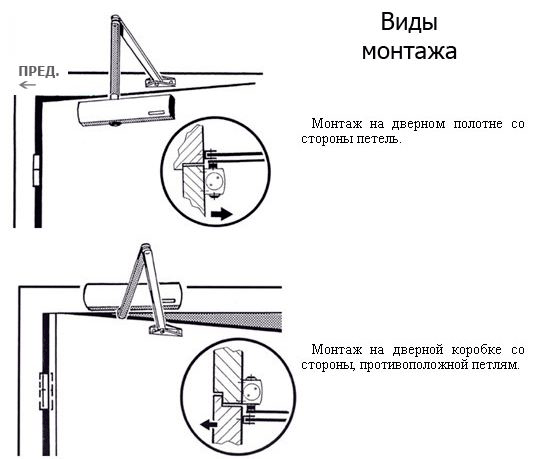 Виды монтажа

ПРЕД.

Монтаж на дверном полотне со стороны петель.

Монтаж на дверной коробке со стороны, противоположной петлям.