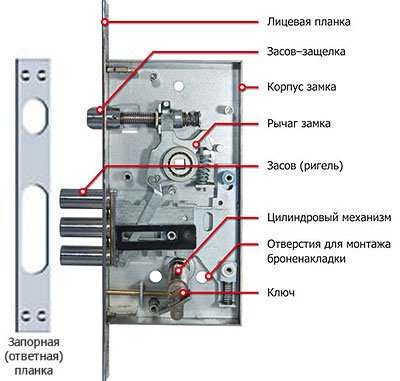 Лицевая планка
Засов–защелка
Корпус замка
Рычаг замка
Засов (ригель)
Цилиндровый механизм
Отверстия для монтажа броненакладки
Ключ
Запорная (ответная) планка