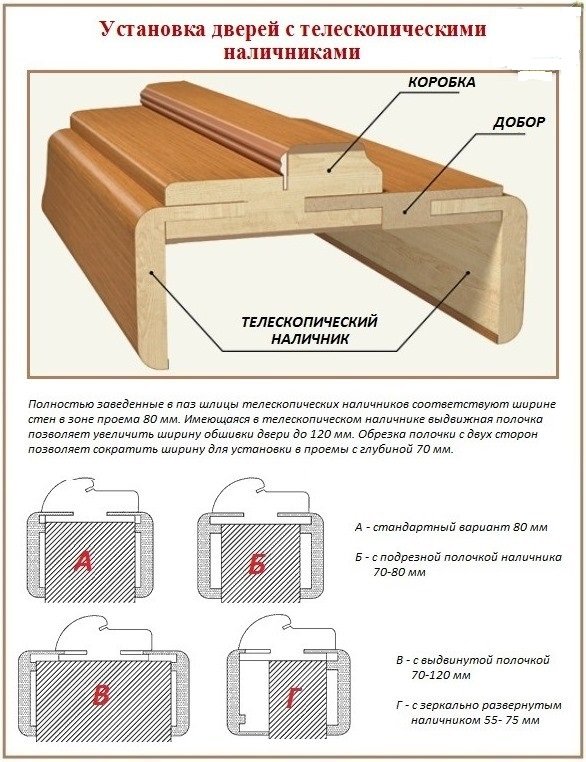 Установка дверей с телескопическими наличниками

КОРОБКА

ДОБОР

ТЕЛЕСКОПИЧЕСКИЙ НАЛИЧНИК

Полностью заведенные в паз шлицы телескопических наличников соответствуют ширине стен в зоне проема 80 мм. Имеющаяся в телескопическом наличнике выдвижная полочка позволяет увеличить ширину обшивки двери до 120 мм. Обрезка полочки с двух сторон позволяет сократить ширину для установки в проемы с глубиной 70 мм.

А

Б

А - стандартный вариант 80 мм

Б - с подрезной полочкой наличника 70-80 мм

В

Г

В - с выдвинутой полочкой 70-120 мм

Г - с зеркально развернутым наличником 55- 75 мм