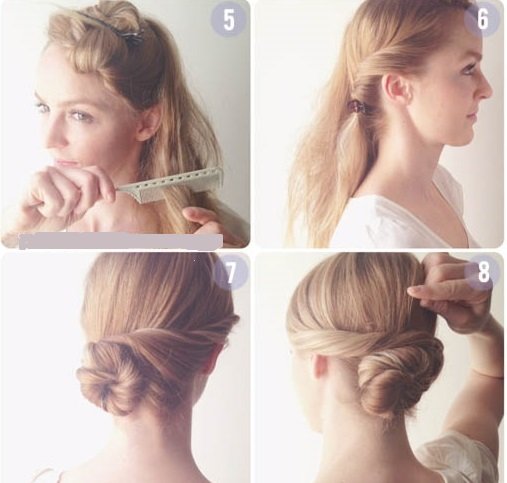 5

6

7

8