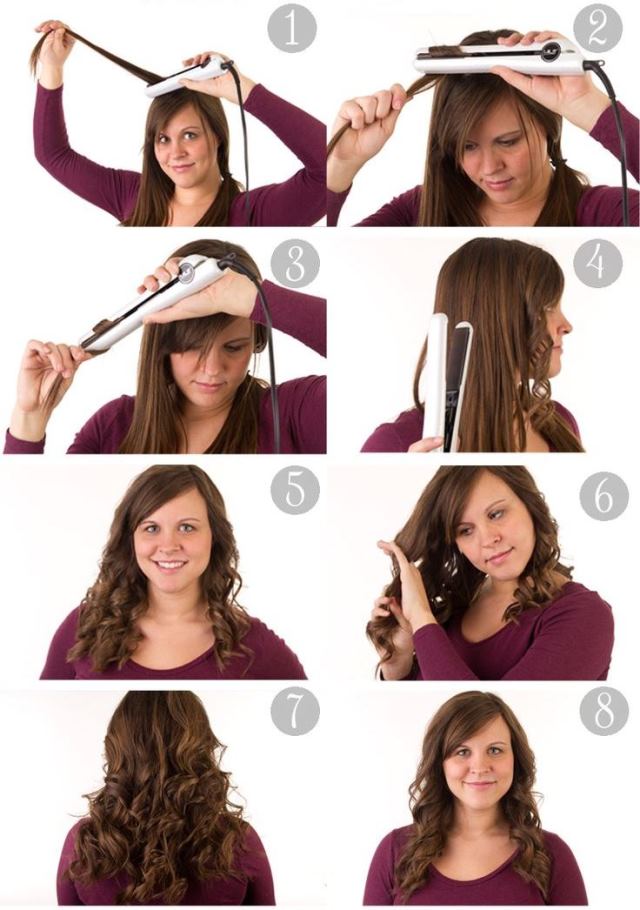 1
2
3
4
5
6
7
8