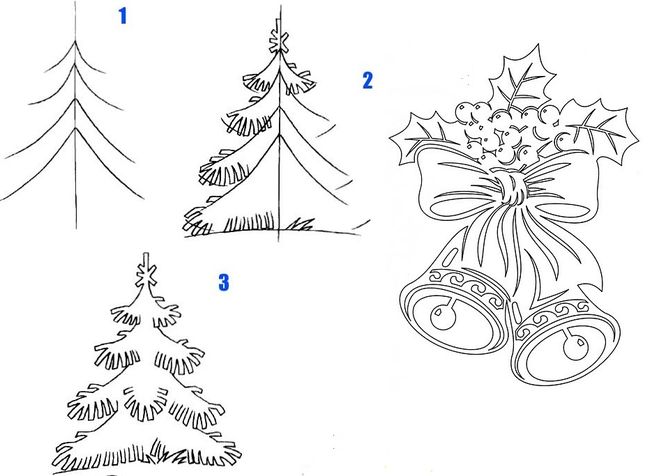 1

2

3